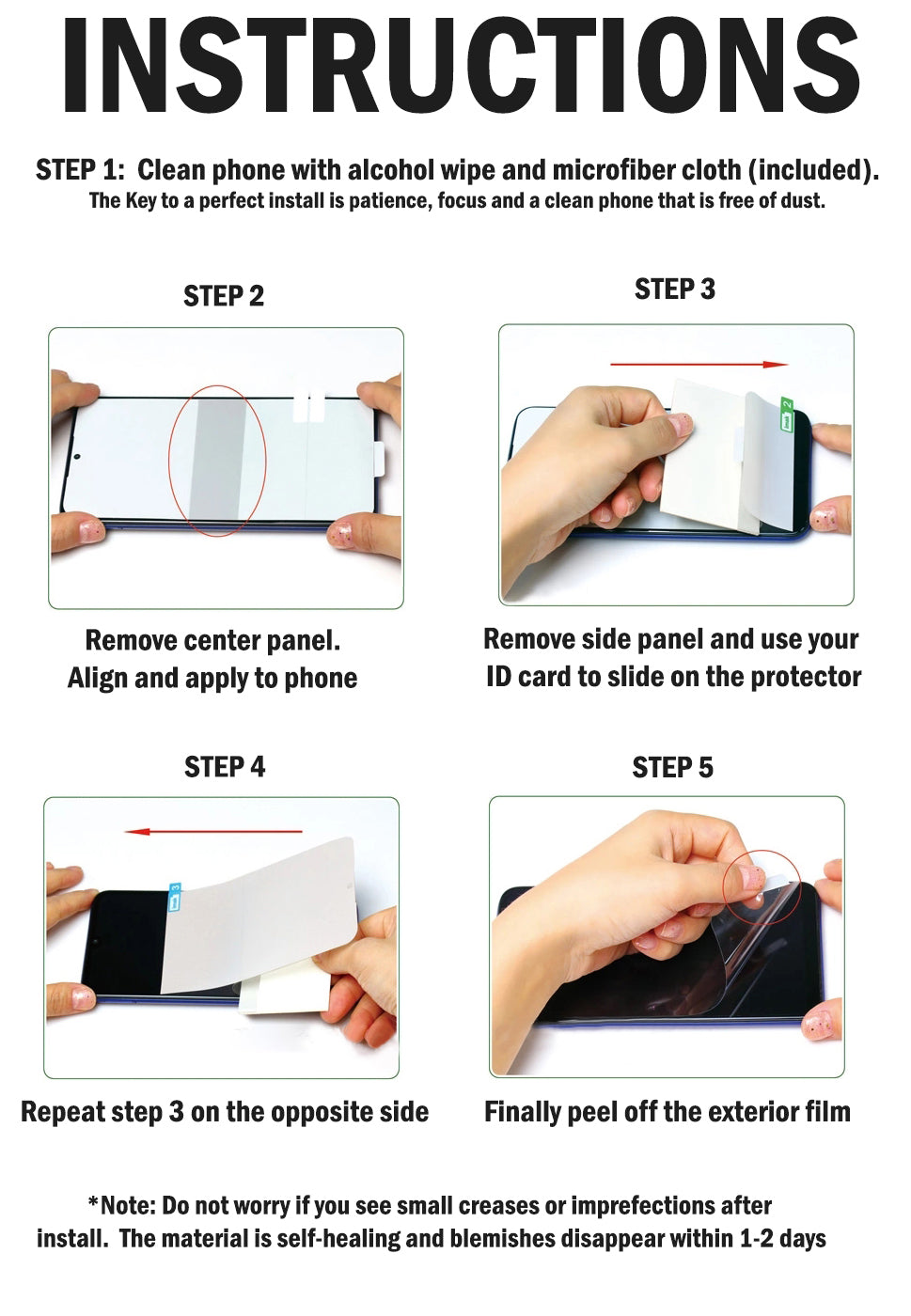 INSTRUCTIONS

STEP 1: Clean phone with alcohol wipe and microfiber cloth (included).
The Key to a perfect install is patience, focus and a clean phone that is free of dust.

STEP 2

Remove center panel.
Align and apply to phone

STEP 3

2

Remove side panel and use your ID card to slide on the protector

STEP 4

3

Repeat step 3 on the opposite side

STEP 5

Finally peel off the exterior film

*Note: Do not worry if you see small creases or imprefections after install. The material is self-healing and blemishes disappear within 1-2 days