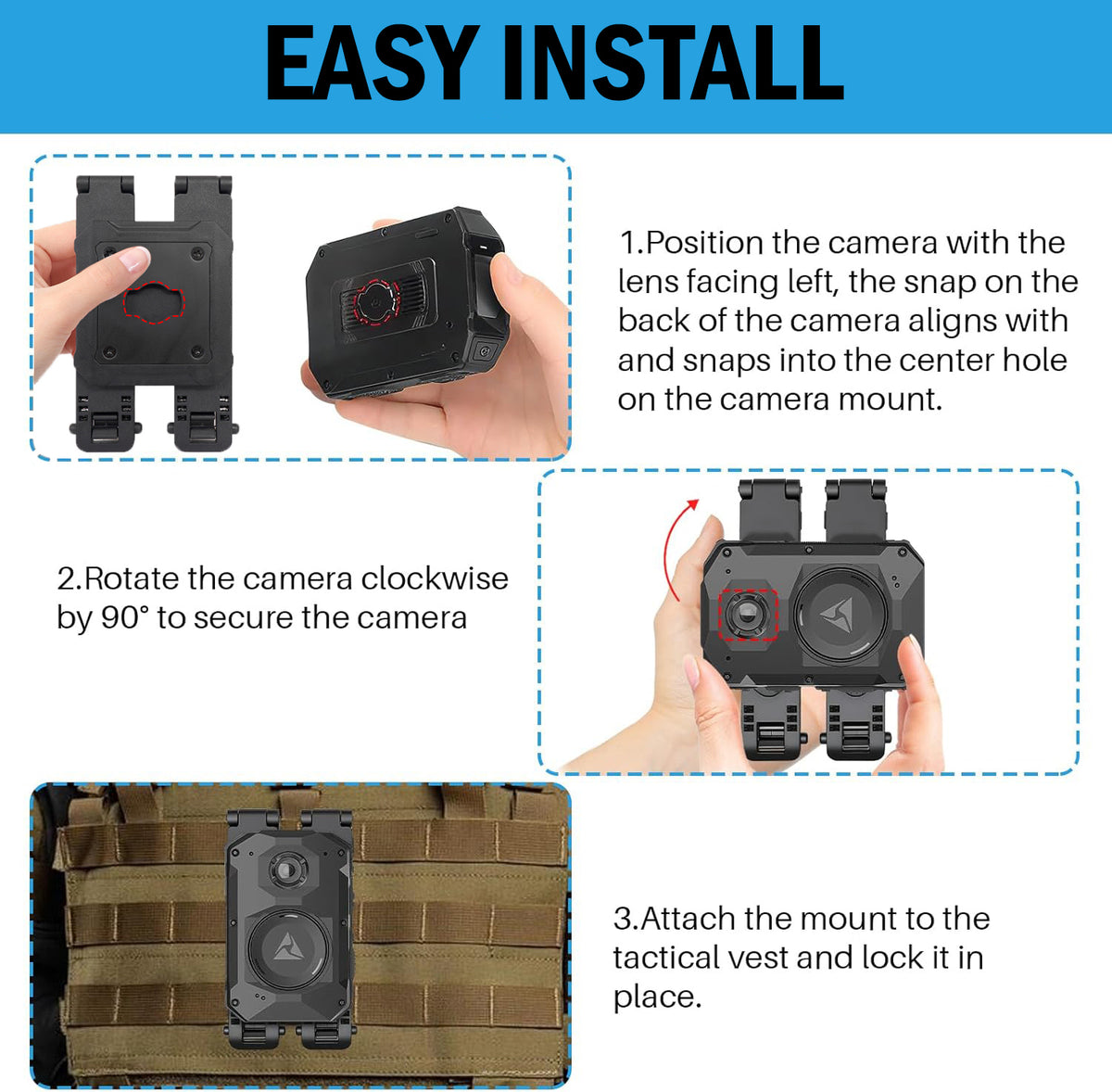 EASY INSTALL

1.Position the camera with the lens facing left, the snap on the back of the camera aligns with and snaps into the center hole on the camera mount.

2.Rotate the camera clockwise by 90° to secure the camera

3.Attach the mount to the tactical vest and lock it in place.